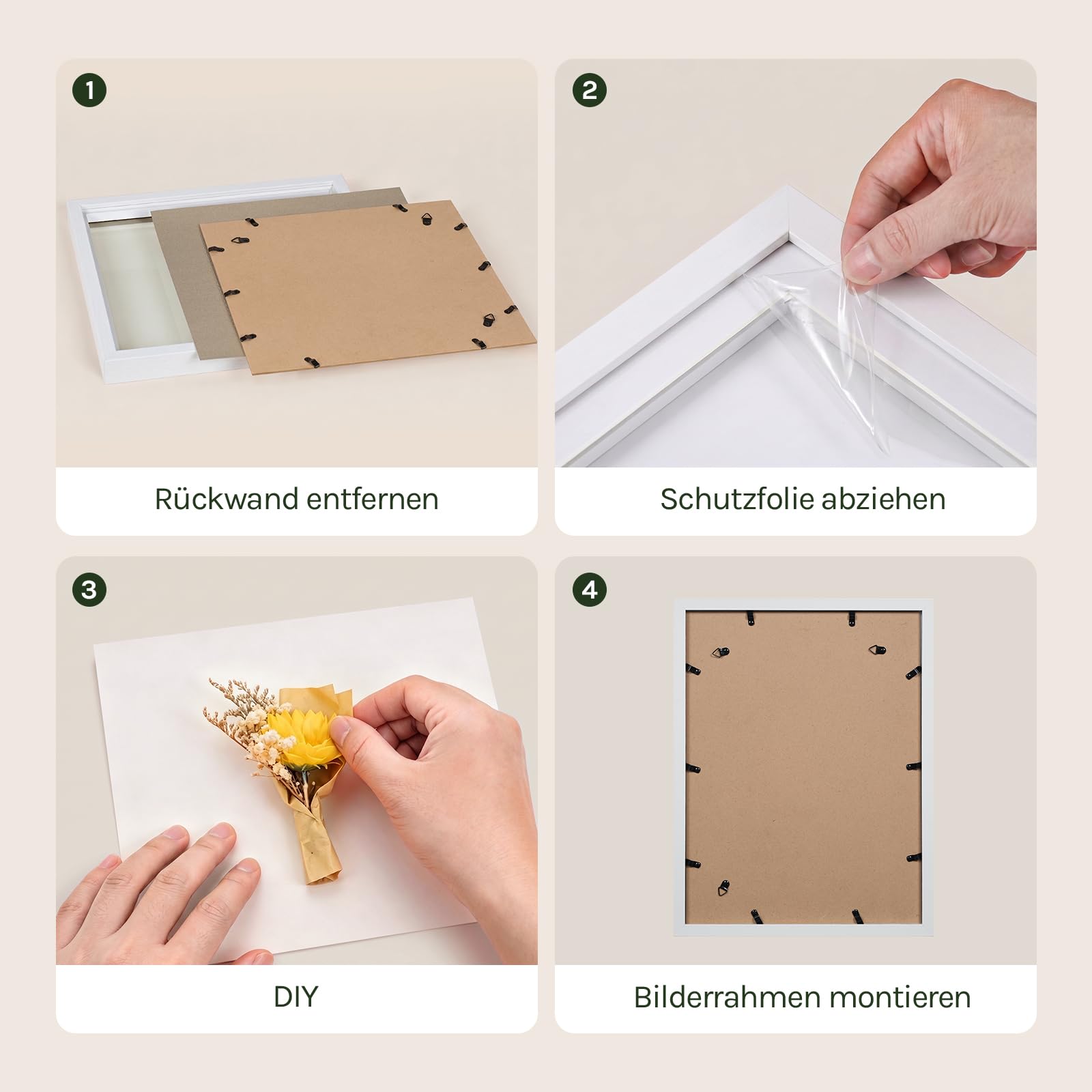 1

Rückwand entfernen

2

Schutzfolie abziehen

3

DIY

4

Bilderrahmen montieren