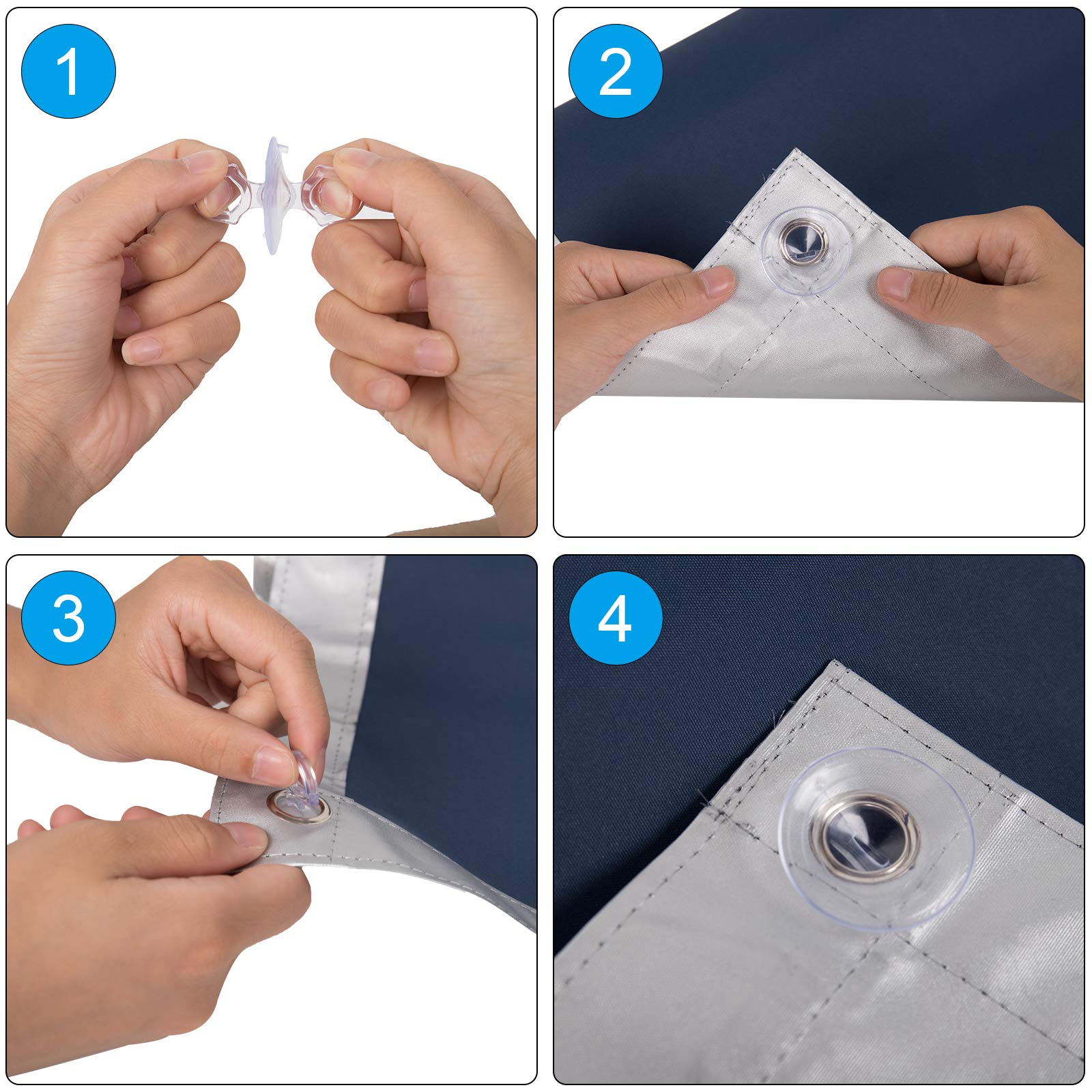 1

2

3

4